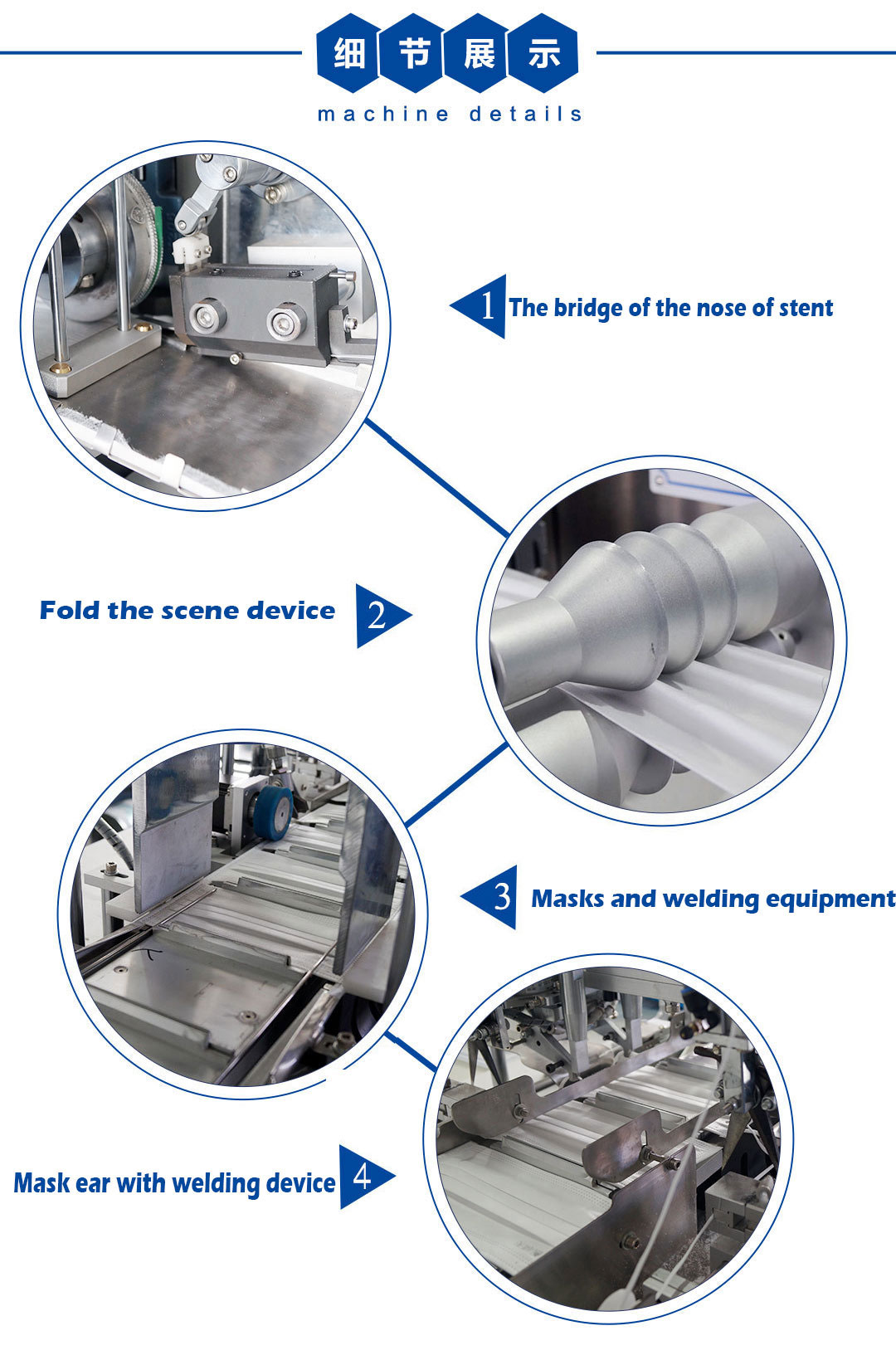 细节展示
machine details

1 The bridge of the nose of stent

Fold the scene device 2

3 Masks and welding equipment

Mask ear with welding device 4